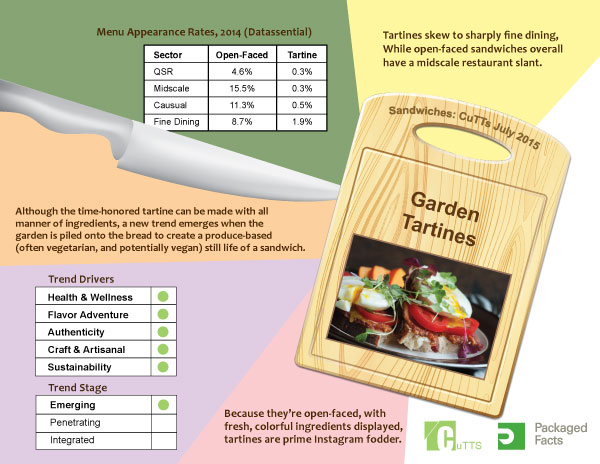 Menu Appearance Rates, 2014 (Datassential)

| Sector | Open-Faced | Tartine |
|---|---|---|
| QSR | 4.6% | 0.3% |
| Midscale | 15.5% | 0.3% |
| Causual | 11.3% | 0.5% |
| Fine Dining | 8.7% | 1.9% |

Tartines skew to sharply fine dining, While open-faced sandwiches overall have a midscale restaurant slant.

Sandwiches: CuTTs July 2015

Garden Tartines

Although the time-honored tartine can be made with all manner of ingredients, a new trend emerges when the garden is piled onto the bread to create a produce-based (often vegetarian, and potentially vegan) still life of a sandwich.

Trend Drivers

| Health & Wellness | ● |
|---|---|
| Flavor Adventure | ● |
| Authenticity | ● |
| Craft & Artisanal | ● |
| Sustainability | ● |

Trend Stage

| Emerging | ● |
|---|---|
| Penetrating | |
| Integrated | |

Because they're open-faced, with fresh, colorful ingredients displayed, tartines are prime Instagram fodder.

CuTTS

Packaged Facts