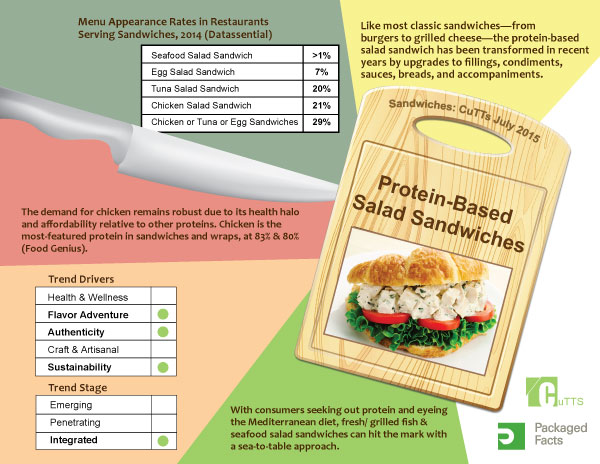 Menu Appearance Rates in Restaurants Serving Sandwiches, 2014 (Datassential)

| Seafood Salad Sandwich | >1% |
|---|---|
| Egg Salad Sandwich | 7% |
| Tuna Salad Sandwich | 20% |
| Chicken Salad Sandwich | 21% |
| Chicken or Tuna or Egg Sandwiches | 29% |

Like most classic sandwiches—from burgers to grilled cheese—the protein-based salad sandwich has been transformed in recent years by upgrades to fillings, condiments, sauces, breads, and accompaniments.

Sandwiches: CuTTs July 2015

Protein-Based Salad Sandwiches

The demand for chicken remains robust due to its health halo and affordability relative to other proteins. Chicken is the most-featured protein in sandwiches and wraps, at 83% & 80% (Food Genius).

Trend Drivers

| Health & Wellness | |
|---|---|
| Flavor Adventure | ● |
| Authenticity | ● |
| Craft & Artisanal | |
| Sustainability | ● |

Trend Stage

| Emerging | |
|---|---|
| Penetrating | |
| Integrated | ● |

With consumers seeking out protein and eyeing the Mediterranean diet, fresh/ grilled fish & seafood salad sandwiches can hit the mark with a sea-to-table approach.

CuTTS

Packaged Facts