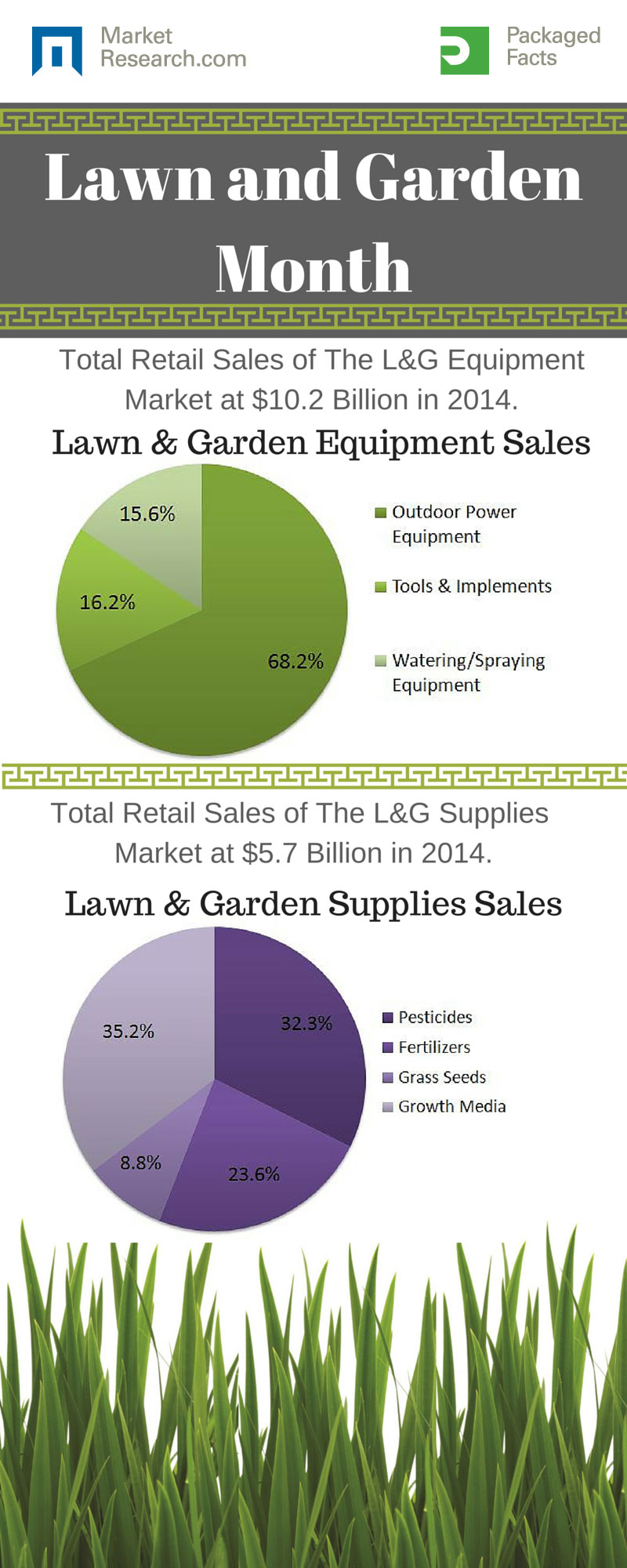 Market Research.com

Packaged Facts

Lawn and Garden Month

Total Retail Sales of The L&G Equipment Market at \$10.2 Billion in 2014.

Lawn & Garden Equipment Sales

15.6%

16.2%

68.2%

Outdoor Power Equipment

Tools & Implements

Watering/Spraying Equipment

Total Retail Sales of The L&G Supplies Market at \$5.7 Billion in 2014.

Lawn & Garden Supplies Sales

35.2%

32.3%

8.8%

23.6%

Pesticides

Fertilizers

Grass Seeds

Growth Media