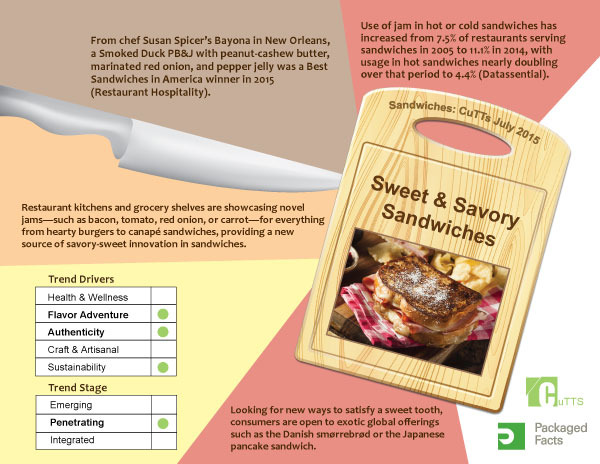 From chef Susan Spicer's Bayona in New Orleans, a Smoked Duck PB&J with peanut-cashew butter, marinated red onion, and pepper jelly was a Best Sandwiches in America winner in 2015 (Restaurant Hospitality).

Use of jam in hot or cold sandwiches has increased from 7.5% of restaurants serving sandwiches in 2005 to 11.1% in 2014, with usage in hot sandwiches nearly doubling over that period to 4.4% (Datassential).

Sandwiches: CuTTs July 2015

Sweet & Savory Sandwiches

Restaurant kitchens and grocery shelves are showcasing novel jams—such as bacon, tomato, red onion, or carrot—for everything from hearty burgers to canapé sandwiches, providing a new source of savory-sweet innovation in sandwiches.

Trend Drivers

| Health & Wellness | |
|---|---|
| Flavor Adventure | ● |
| Authenticity | ● |
| Craft & Artisanal | |
| Sustainability | ● |

Trend Stage

| Emerging | |
|---|---|
| Penetrating | ● |
| Integrated | |

Looking for new ways to satisfy a sweet tooth, consumers are open to exotic global offerings such as the Danish smørrebrød or the Japanese pancake sandwich.

CuTTS

Packaged Facts