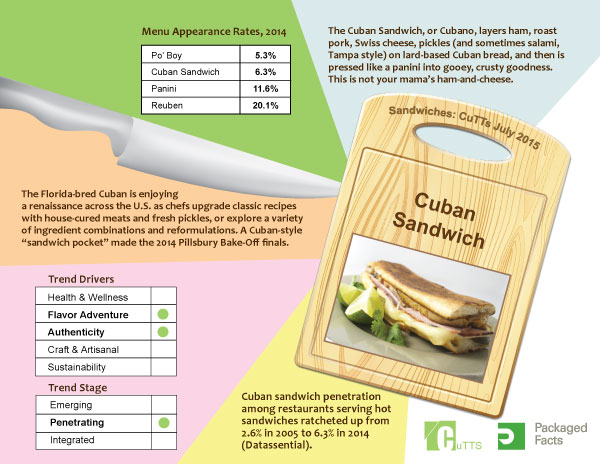 Menu Appearance Rates, 2014

| Po' Boy | 5.3% |
|---|---|
| Cuban Sandwich | 6.3% |
| Panini | 11.6% |
| Reuben | 20.1% |

The Cuban Sandwich, or Cubano, layers ham, roast pork, Swiss cheese, pickles (and sometimes salami, Tampa style) on lard-based Cuban bread, and then is pressed like a panini into gooey, crusty goodness. This is not your mama's ham-and-cheese.

Sandwiches: CuTTs July 2015

Cuban Sandwich

The Florida-bred Cuban is enjoying a renaissance across the U.S. as chefs upgrade classic recipes with house-cured meats and fresh pickles, or explore a variety of ingredient combinations and reformulations. A Cuban-style "sandwich pocket" made the 2014 Pillsbury Bake-Off finals.

Trend Drivers

| Health & Wellness | |
|---|---|
| Flavor Adventure | ● |
| Authenticity | ● |
| Craft & Artisanal | |
| Sustainability | |

Trend Stage

| Emerging | |
|---|---|
| Penetrating | ● |
| Integrated | |

Cuban sandwich penetration among restaurants serving hot sandwiches ratcheted up from 2.6% in 2005 to 6.3% in 2014 (Datassential).

CuTTS

Packaged Facts