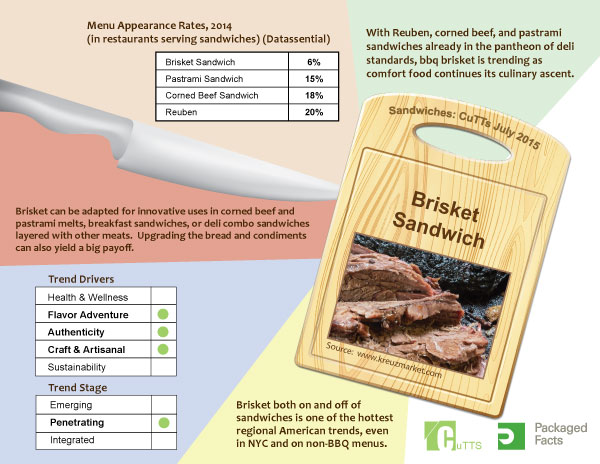 Menu Appearance Rates, 2014
(in restaurants serving sandwiches) (Datassential)

| Brisket Sandwich | 6% |
|---|---|
| Pastrami Sandwich | 15% |
| Corned Beef Sandwich | 18% |
| Reuben | 20% |

With Reuben, corned beef, and pastrami sandwiches already in the pantheon of deli standards, bbq brisket is trending as comfort food continues its culinary ascent.

Sandwiches: CuTTs July 2015

Brisket Sandwich

Source: www.kreuzmarket.com

Brisket can be adapted for innovative uses in corned beef and pastrami melts, breakfast sandwiches, or deli combo sandwiches layered with other meats. Upgrading the bread and condiments can also yield a big payoff.

Trend Drivers

| Health & Wellness | |
|---|---|
| Flavor Adventure | ● |
| Authenticity | ● |
| Craft & Artisanal | ● |
| Sustainability | |

Trend Stage

| Emerging | |
|---|---|
| Penetrating | ● |
| Integrated | |

Brisket both on and off of sandwiches is one of the hottest regional American trends, even in NYC and on non-BBQ menus.

CuTTS

Packaged Facts