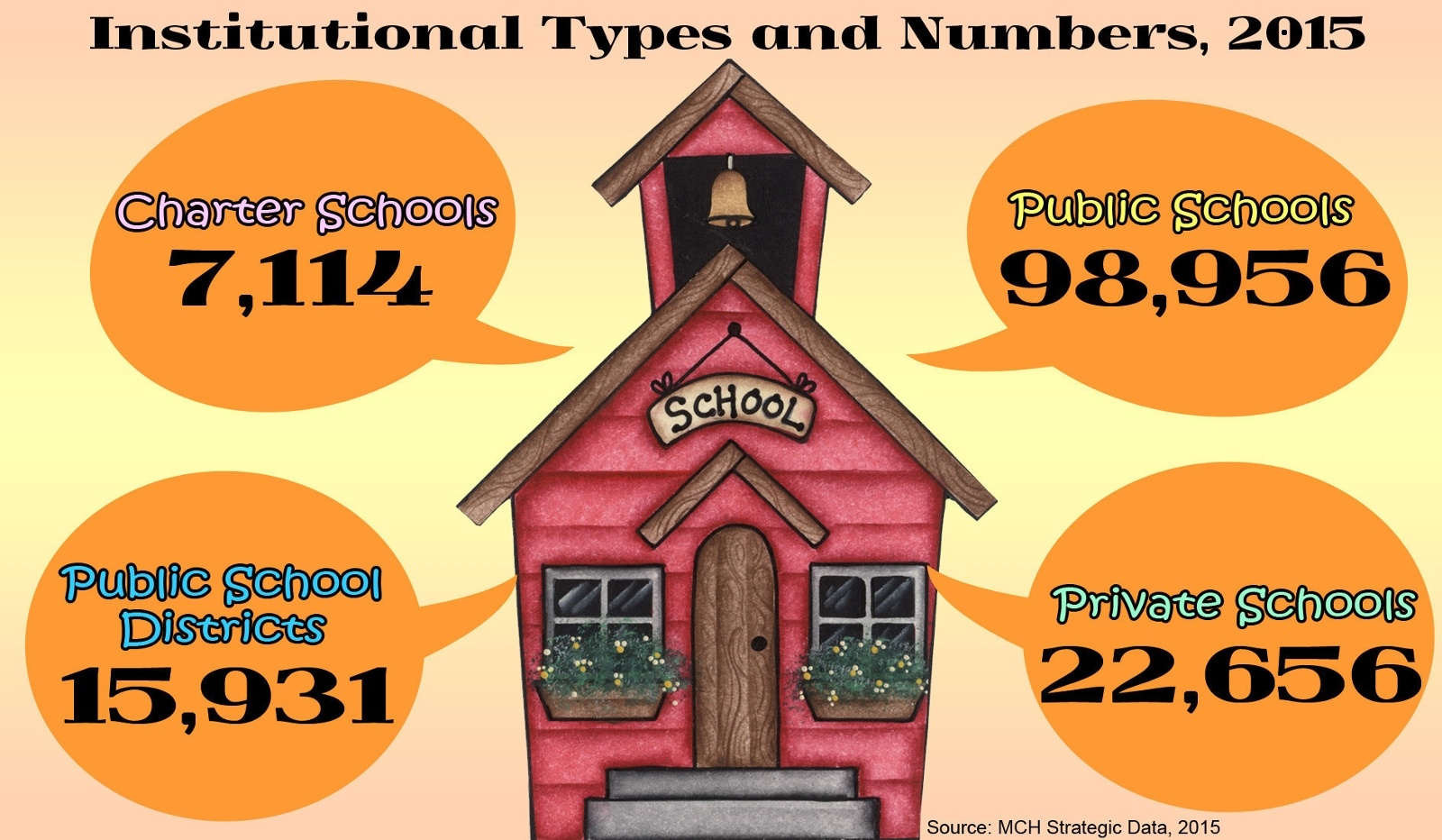 Institutional Types and Numbers, 2015

Charter Schools
7,114

Public Schools
98,956

SCHOOL

Public School Districts
15,931

Private Schools
22,656

Source: MCH Strategic Data, 2015