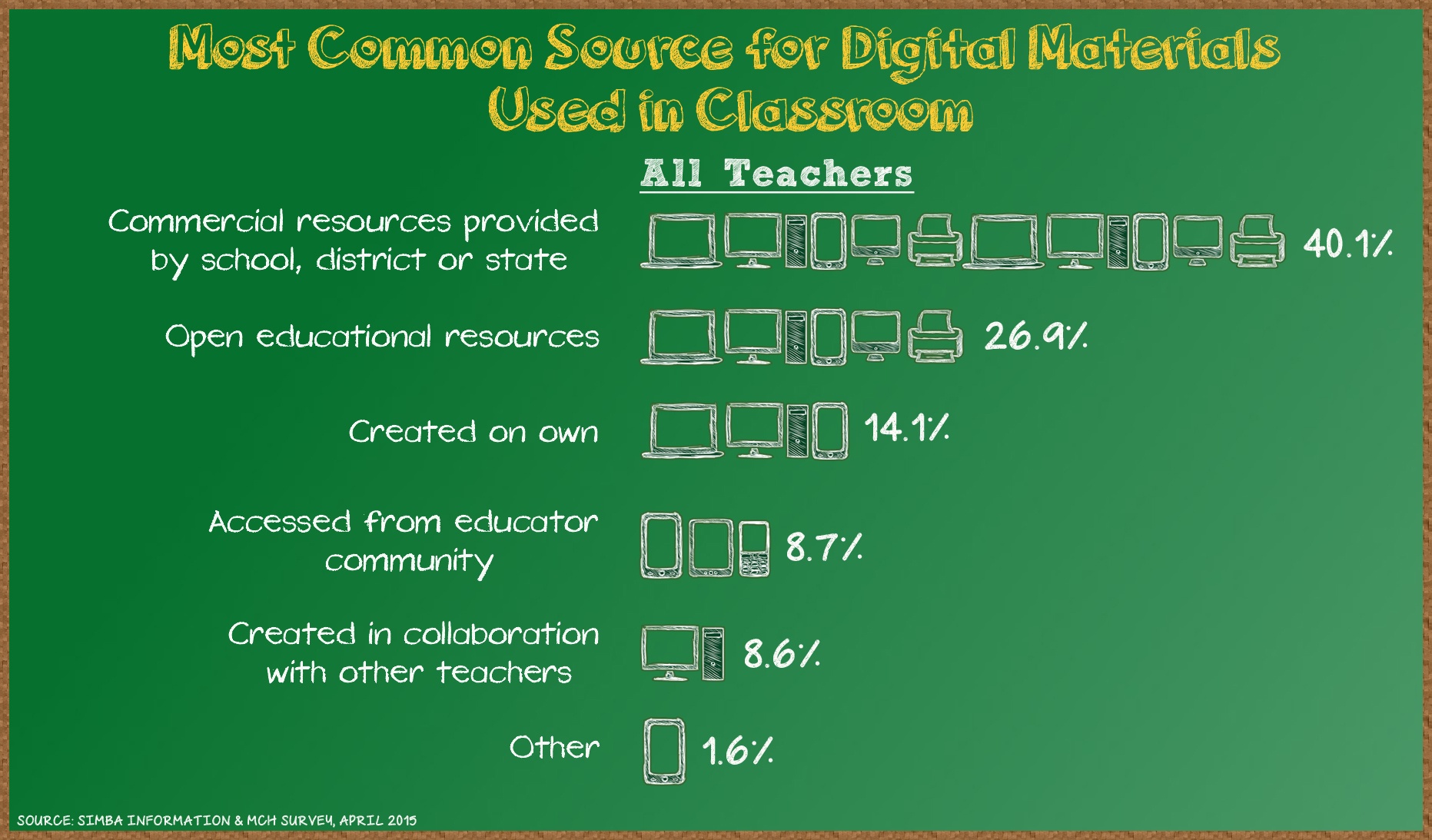 Most Common Source for Digital Materials Used in Classroom

All Teachers

Commercial resources provided by school, district or state 40.1%

Open educational resources 26.9%

Created on own 14.1%

Accessed from educator community 8.7%

Created in collaboration with other teachers 8.6%

Other 1.6%

SOURCE: SIMBA INFORMATION & MCH SURVEY, APRIL 2015