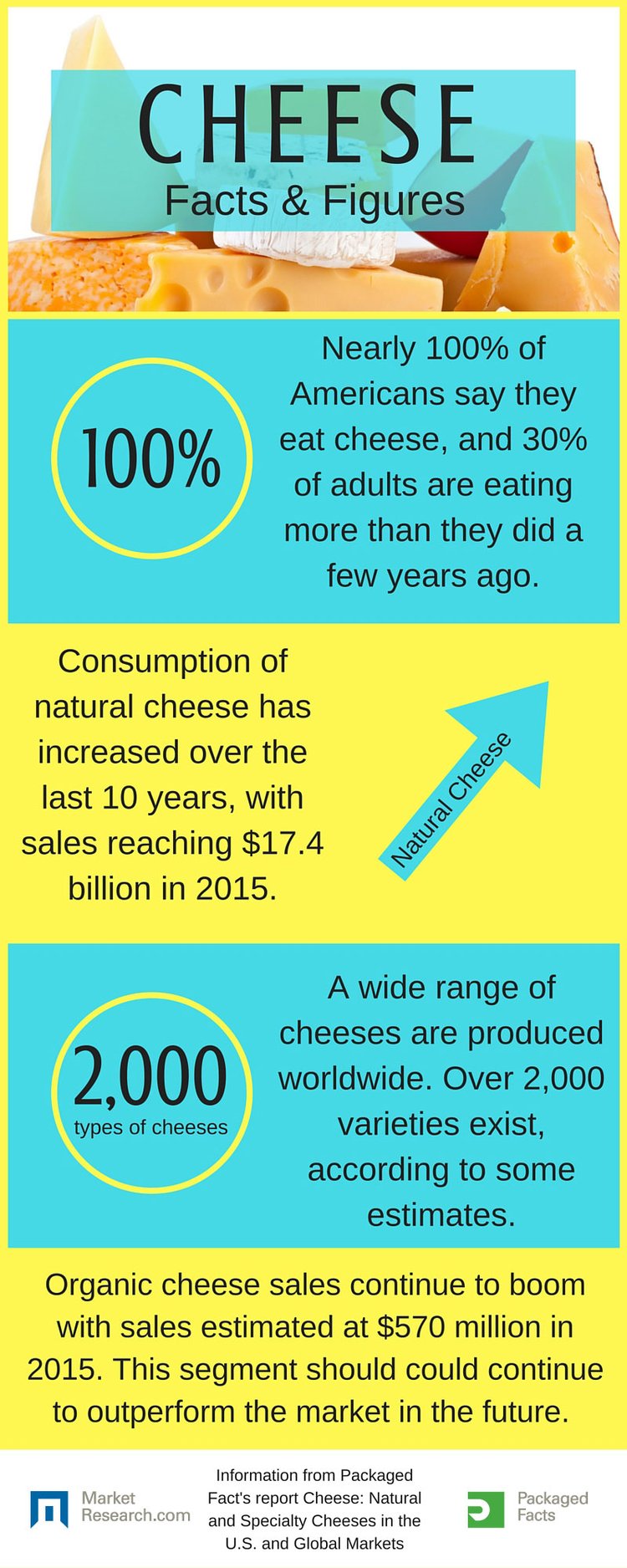 CHEESE
Facts & Figures

100%

Nearly 100% of Americans say they eat cheese, and 30% of adults are eating more than they did a few years ago.

Consumption of natural cheese has increased over the last 10 years, with sales reaching $17.4 billion in 2015.

Natural Cheese

2,000
types of cheeses

A wide range of cheeses are produced worldwide. Over 2,000 varieties exist, according to some estimates.

Organic cheese sales continue to boom with sales estimated at $570 million in 2015. This segment should could continue to outperform the market in the future.

Market Research.com

Information from Packaged Fact's report Cheese: Natural and Specialty Cheeses in the U.S. and Global Markets

Packaged Facts