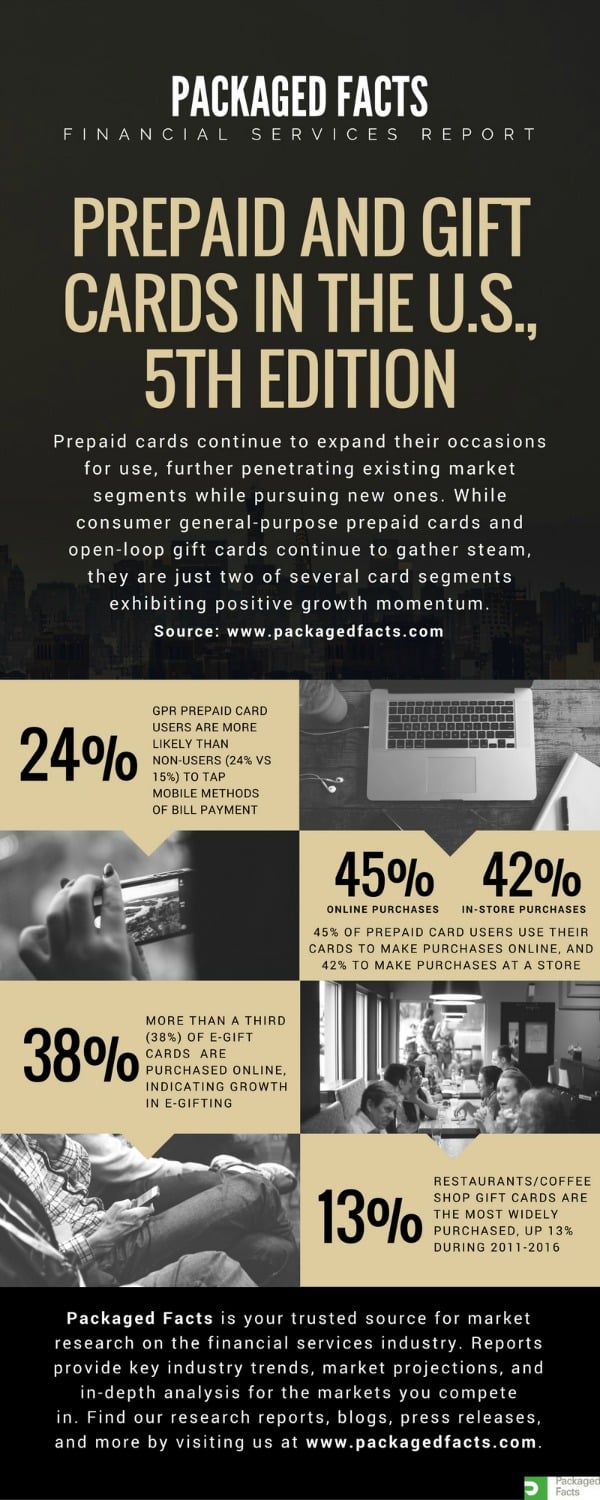 PACKAGED FACTS
FINANCIAL SERVICES REPORT

PREPAID AND GIFT CARDS IN THE U.S., 5TH EDITION

Prepaid cards continue to expand their occasions for use, further penetrating existing market segments while pursuing new ones. While consumer general-purpose prepaid cards and open-loop gift cards continue to gather steam, they are just two of several card segments exhibiting positive growth momentum.
Source: www.packagedfacts.com

24%
GPR PREPAID CARD USERS ARE MORE LIKELY THAN NON-USERS (24% VS 15%) TO TAP MOBILE METHODS OF BILL PAYMENT

45%
ONLINE PURCHASES

42%
IN-STORE PURCHASES

45% OF PREPAID CARD USERS USE THEIR CARDS TO MAKE PURCHASES ONLINE, AND 42% TO MAKE PURCHASES AT A STORE

38%
MORE THAN A THIRD (38%) OF E-GIFT CARDS ARE PURCHASED ONLINE, INDICATING GROWTH IN E-GIFTING

13%
RESTAURANTS/COFFEE SHOP GIFT CARDS ARE THE MOST WIDELY PURCHASED, UP 13% DURING 2011-2016

Packaged Facts is your trusted source for market research on the financial services industry. Reports provide key industry trends, market projections, and in-depth analysis for the markets you compete in. Find our research reports, blogs, press releases, and more by visiting us at www.packagedfacts.com.

Packaged Facts