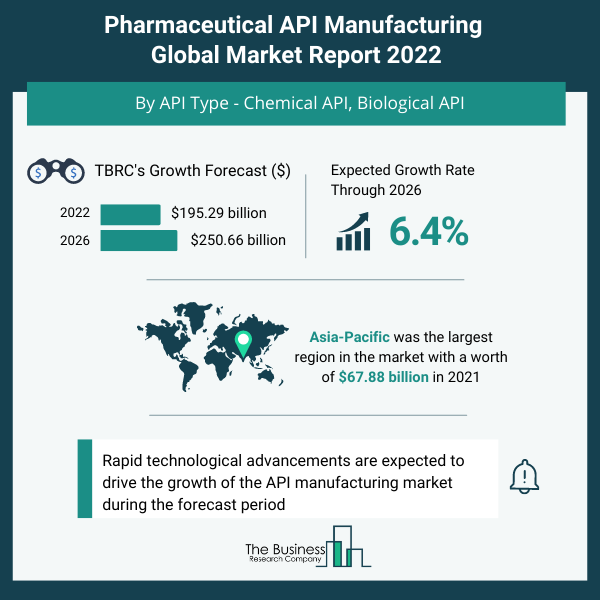 Pharmaceutical API Manufacturing Global Market Report 2022

By API Type - Chemical API, Biological API

TBRC's Growth Forecast ($)

2022 $195.29 billion
2026 $250.66 billion

Expected Growth Rate Through 2026

6.4%

Asia-Pacific was the largest region in the market with a worth of $67.88 billion in 2021

Rapid technological advancements are expected to drive the growth of the API manufacturing market during the forecast period

The Business
Research Company