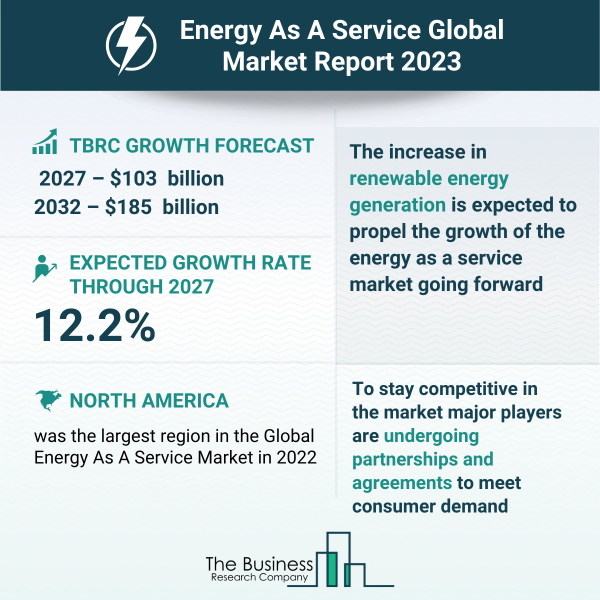 Energy As A Service Global Market Report 2023

TBRC GROWTH FORECAST
2027 – $103 billion
2032 – $185 billion

EXPECTED GROWTH RATE THROUGH 2027
12.2%

NORTH AMERICA
was the largest region in the Global Energy As A Service Market in 2022

The increase in renewable energy generation is expected to propel the growth of the energy as a service market going forward

To stay competitive in the market major players are undergoing partnerships and agreements to meet consumer demand

The Business
Research Company