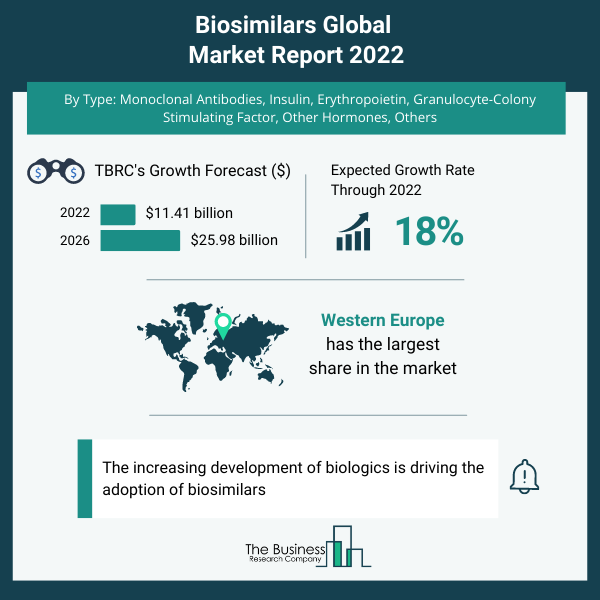 Biosimilars Global Market Report 2022

By Type: Monoclonal Antibodies, Insulin, Erythropoietin, Granulocyte-Colony Stimulating Factor, Other Hormones, Others

TBRC's Growth Forecast ($)

2022 $11.41 billion

2026 $25.98 billion

Expected Growth Rate Through 2022

18%

Western Europe has the largest share in the market

The increasing development of biologics is driving the adoption of biosimilars

The Business Research Company