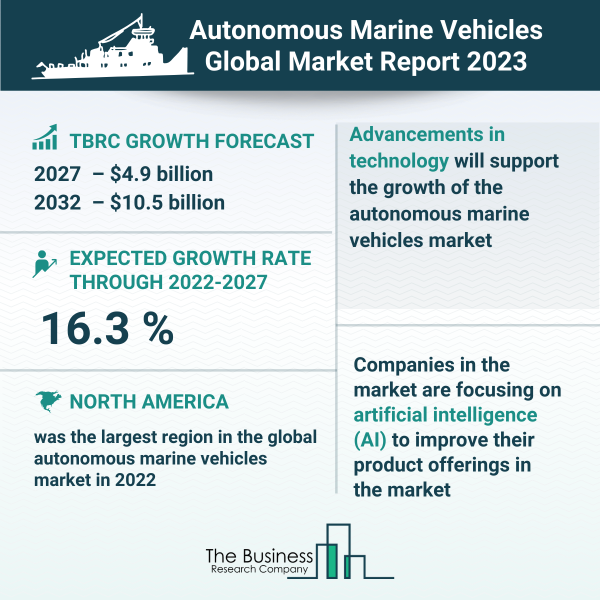 Autonomous Marine Vehicles Global Market Report 2023

TBRC GROWTH FORECAST

2027 – \$4.9 billion
2032 – \$10.5 billion

EXPECTED GROWTH RATE THROUGH 2022-2027

16.3 %

NORTH AMERICA

was the largest region in the global autonomous marine vehicles market in 2022

Advancements in technology will support the growth of the autonomous marine vehicles market

Companies in the market are focusing on artificial intelligence (AI) to improve their product offerings in the market

The Business Research Company