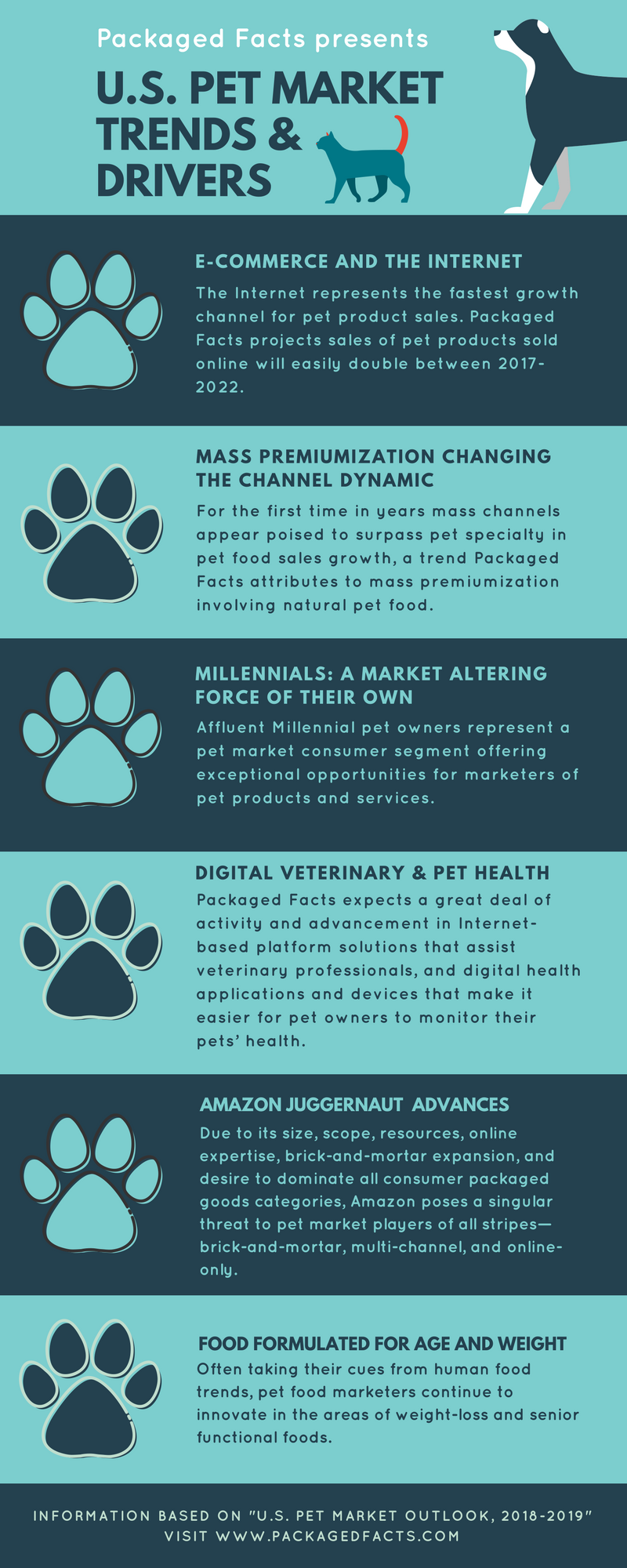 Packaged Facts presents

U.S. PET MARKET TRENDS & DRIVERS

E-COMMERCE AND THE INTERNET

The Internet represents the fastest growth channel for pet product sales. Packaged Facts projects sales of pet products sold online will easily double between 2017-2022.

MASS PREMIUMIZATION CHANGING THE CHANNEL DYNAMIC

For the first time in years mass channels appear poised to surpass pet specialty in pet food sales growth, a trend Packaged Facts attributes to mass premiumization involving natural pet food.

MILLENNIALS: A MARKET ALTERING FORCE OF THEIR OWN

Affluent Millennial pet owners represent a pet market consumer segment offering exceptional opportunities for marketers of pet products and services.

DIGITAL VETERINARY & PET HEALTH

Packaged Facts expects a great deal of activity and advancement in Internet-based platform solutions that assist veterinary professionals, and digital health applications and devices that make it easier for pet owners to monitor their pets' health.

AMAZON JUGGERNAUT ADVANCES

Due to its size, scope, resources, online expertise, brick-and-mortar expansion, and desire to dominate all consumer packaged goods categories, Amazon poses a singular threat to pet market players of all stripes—brick-and-mortar, multi-channel, and online-only.

FOOD FORMULATED FOR AGE AND WEIGHT

Often taking their cues from human food trends, pet food marketers continue to innovate in the areas of weight-loss and senior functional foods.

INFORMATION BASED ON "U.S. PET MARKET OUTLOOK, 2018-2019"
VISIT WWW.PACKAGEDFACTS.COM