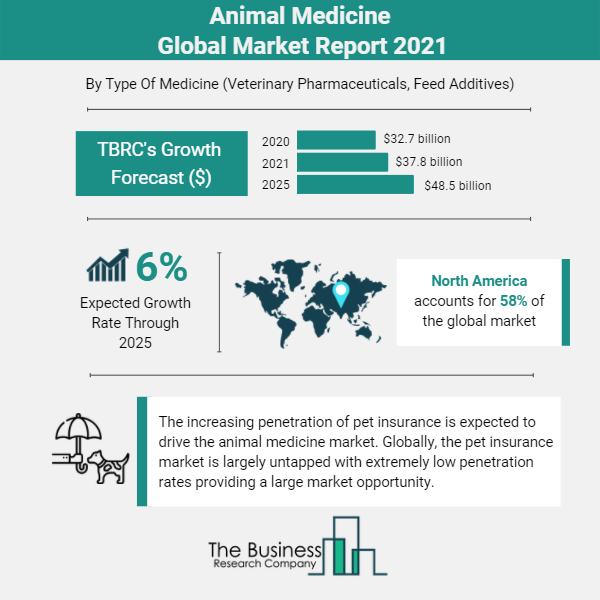 Animal Medicine
Global Market Report 2021

By Type Of Medicine (Veterinary Pharmaceuticals, Feed Additives)

TBRC's Growth Forecast ($)

2020 $32.7 billion
2021 $37.8 billion
2025 $48.5 billion

6%
Expected Growth Rate Through 2025

North America accounts for 58% of the global market

The increasing penetration of pet insurance is expected to drive the animal medicine market. Globally, the pet insurance market is largely untapped with extremely low penetration rates providing a large market opportunity.

The Business
Research Company